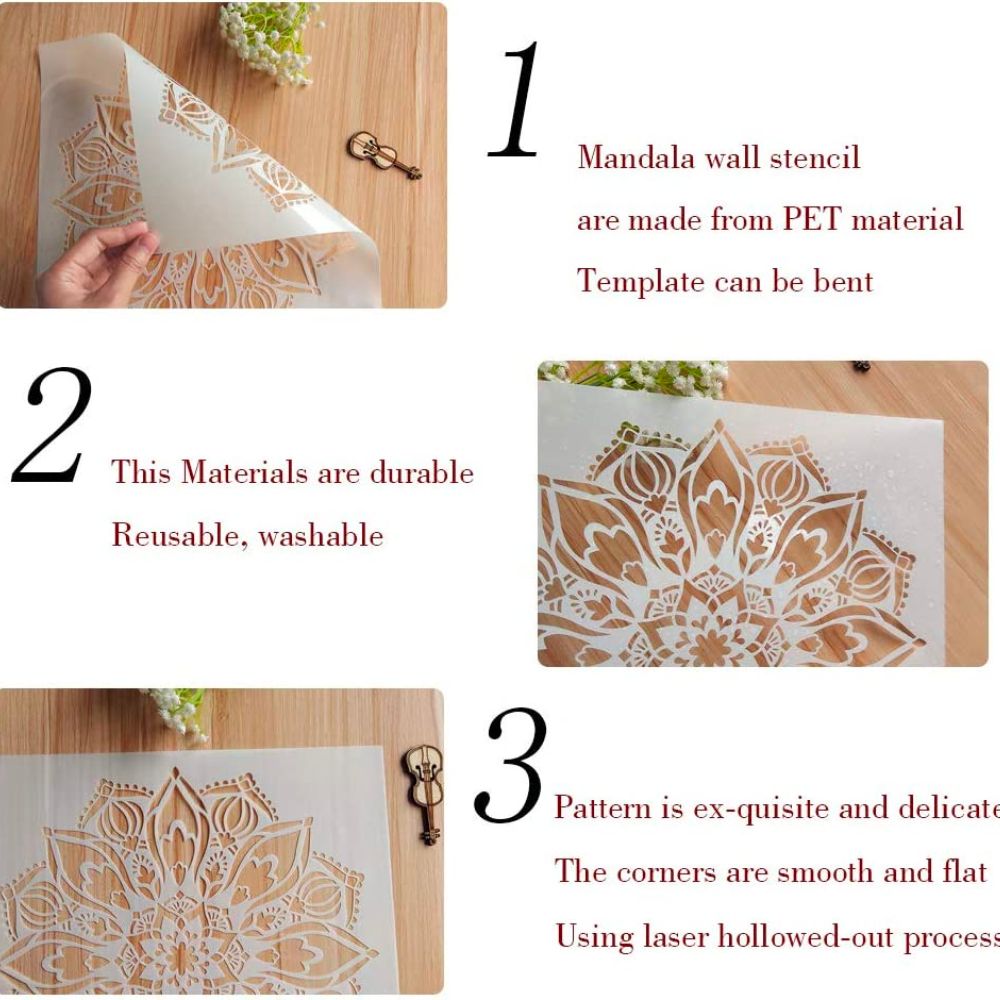 1

Mandala wall stencil

are made from PET material

Template can be bent

2

This Materials are durable

Reusable, washable

3

Pattern is ex-quisite and delicate

The corners are smooth and flat

Using laser hollowed-out process